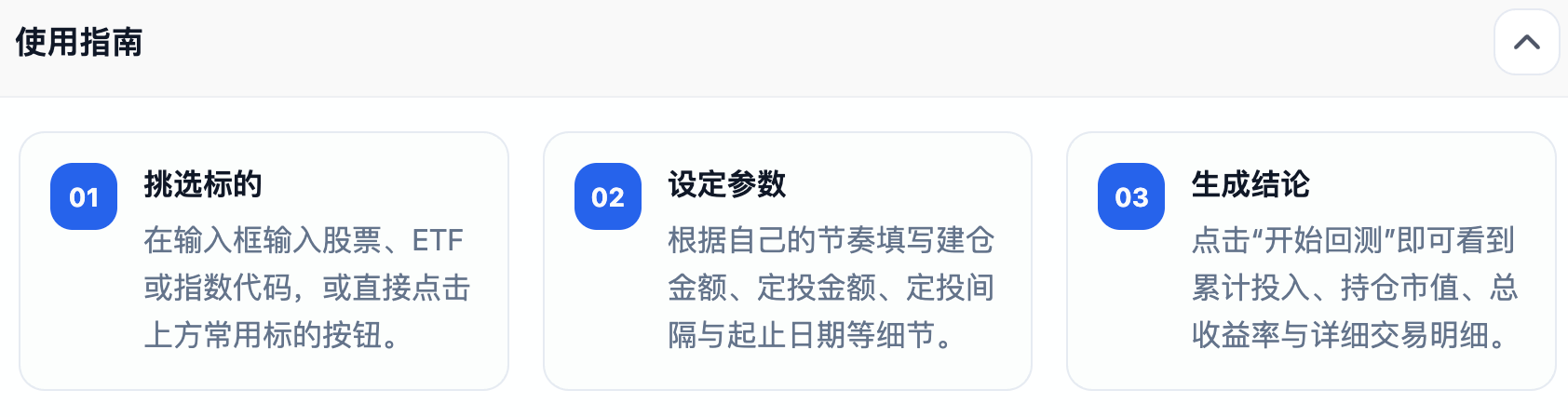 使用指南

01
挑选标的
在输入框输入股票、ETF或指数代码，或直接点击上方常用标的按钮。

02
设定参数
根据自己的节奏填写建仓金额、定投金额、定投间隔与起止日期等细节。

03
生成结论
点击“开始回测”即可看到累计投入、持仓市值、总收益率与详细交易明细。